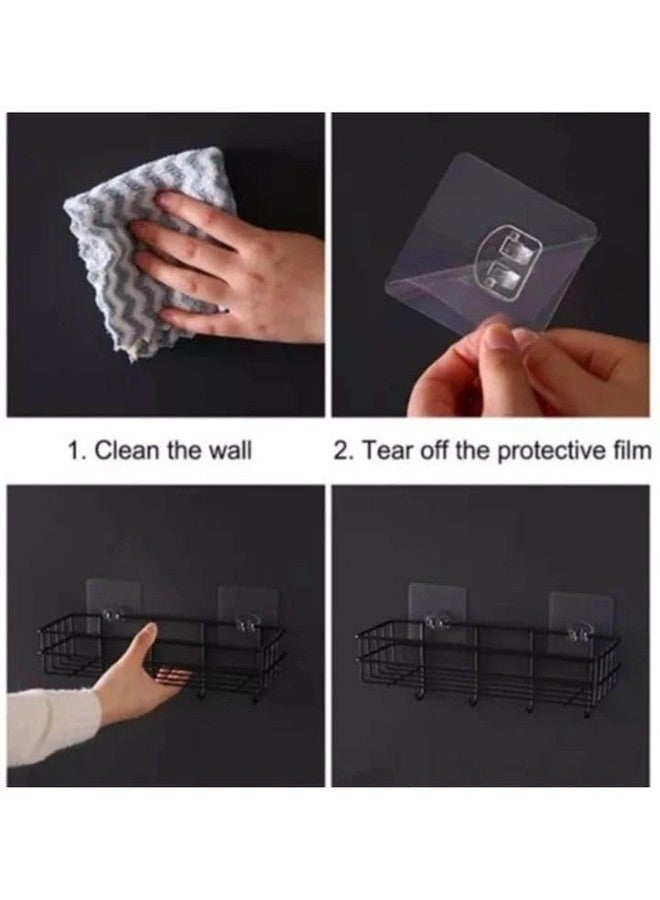 1. Clean the wall

2. Tear off the protective film